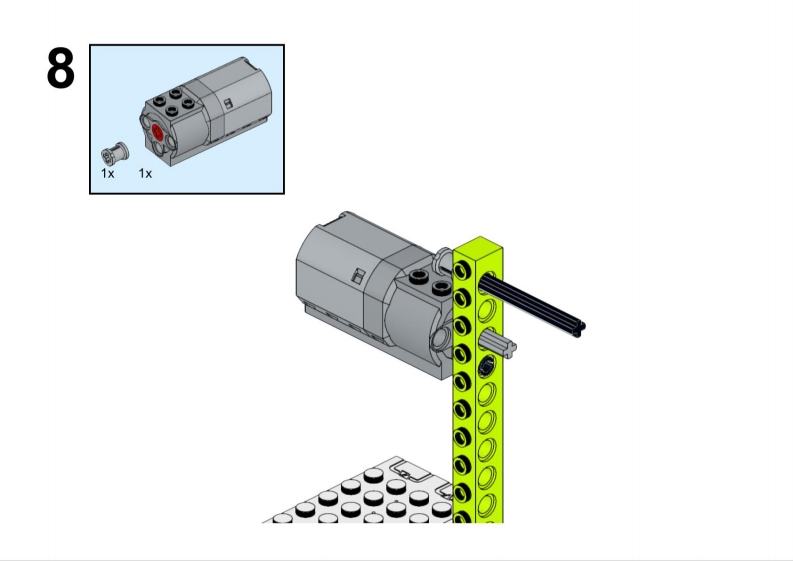 8

1x 1x