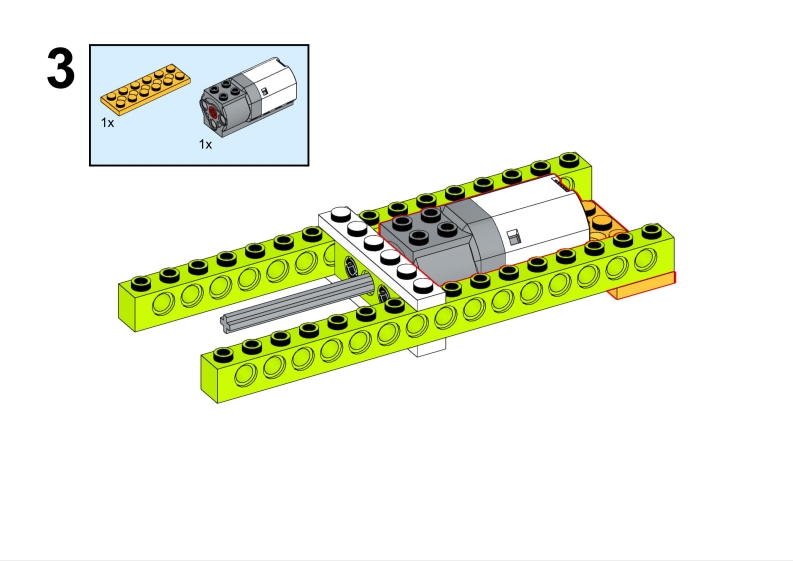 3

1x

1x