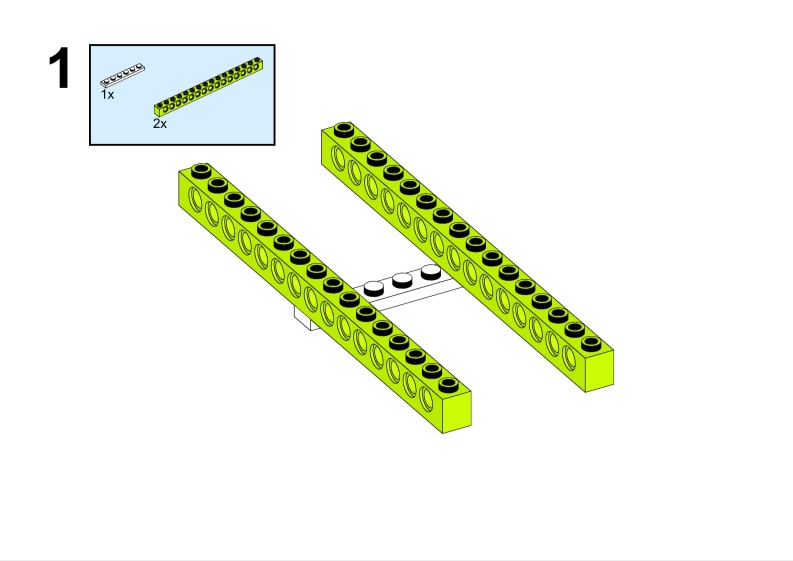 1

1x

2x